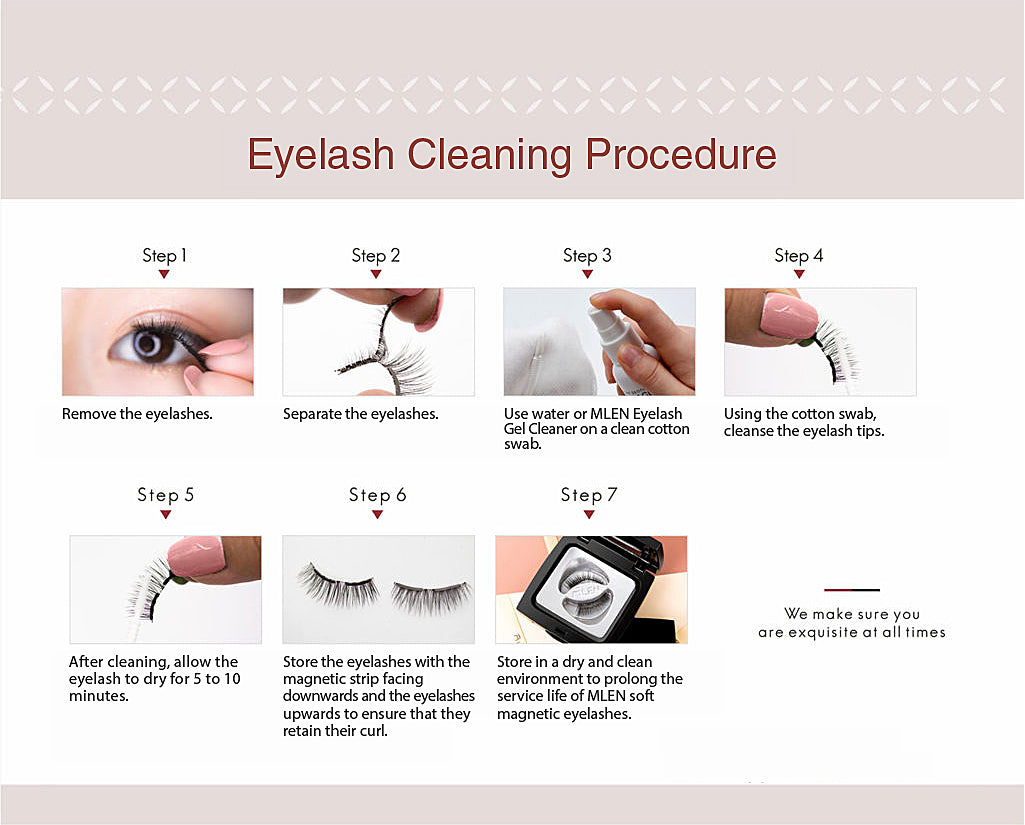 Eyelash Cleaning Procedure

Step 1

Remove the eyelashes.

Step 2

Separate the eyelashes.

Step 3

Use water or MLEN Eyelash Gel Cleaner on a clean cotton swab.

Step 4

Using the cotton swab, cleanse the eyelash tips.

Step 5

After cleaning, allow the eyelash to dry for 5 to 10 minutes.

Step 6

Store the eyelashes with the magnetic strip facing downwards and the eyelashes upwards to ensure that they retain their curl.

Step 7

Store in a dry and clean environment to prolong the service life of MLEN soft magnetic eyelashes.

We make sure you are exquisite at all times